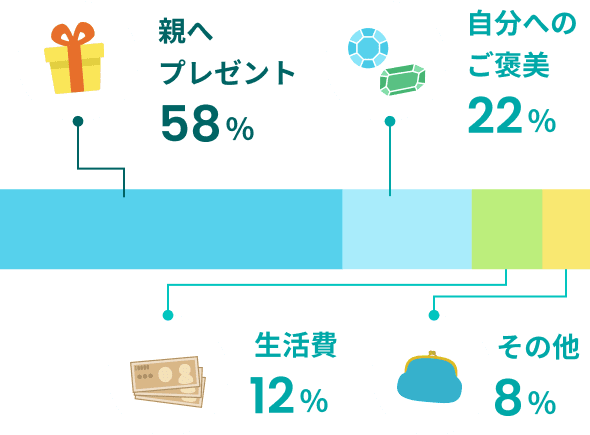 親へ
プレゼント
58%

自分への
ご褒美
22%

生活費
12%

その他
8%