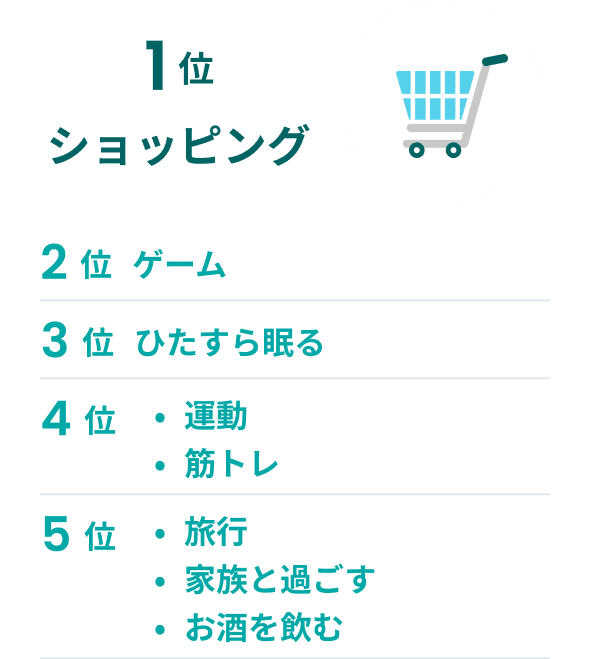 1位
ショッピング

2位 ゲーム

3位 ひたすら眠る

4位 ・運動
・筋トレ

5位 ・旅行
・家族と過ごす
・お酒を飲む