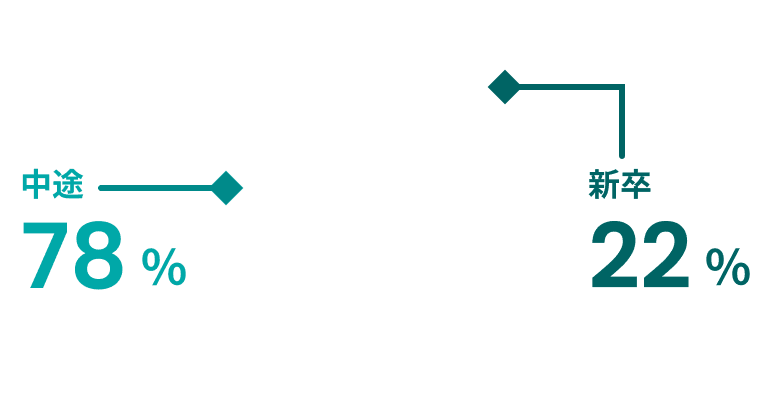 中途
78 %

新卒
22 %